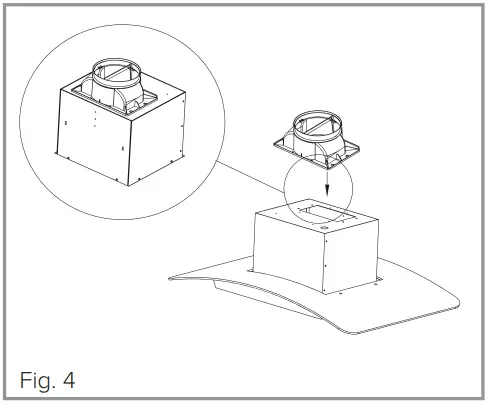 Fig. 4