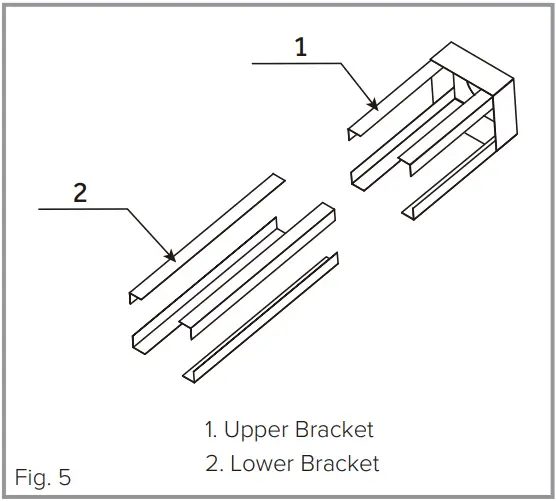 1

2

1. Upper Bracket
2. Lower Bracket

Fig. 5