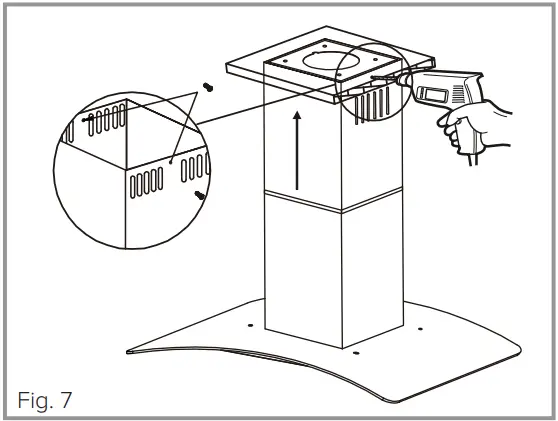 Fig. 7