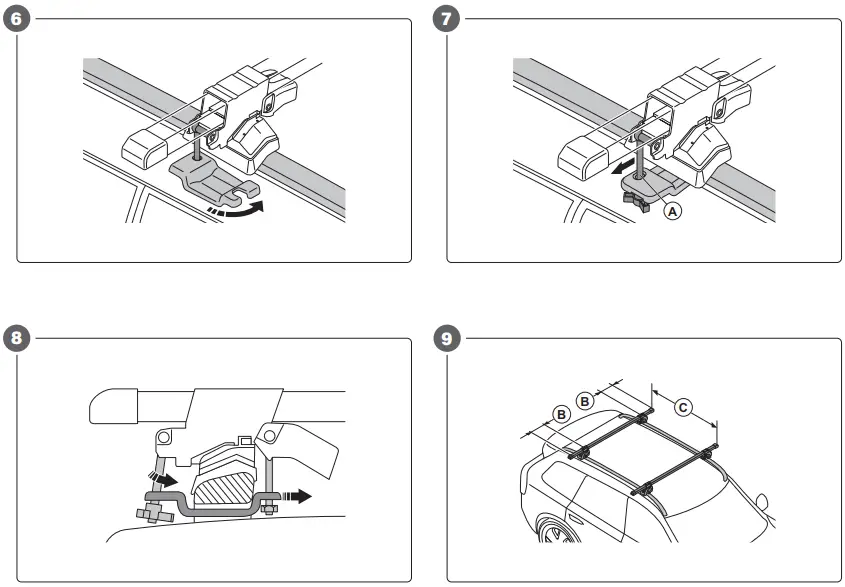 6

7

A

8

9

B

B

C