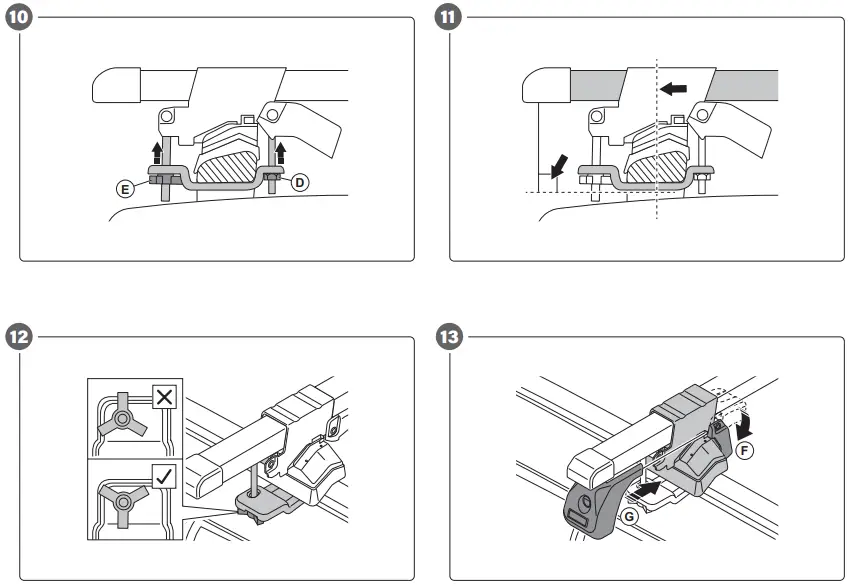 10

E

D

11

12

13

F

G