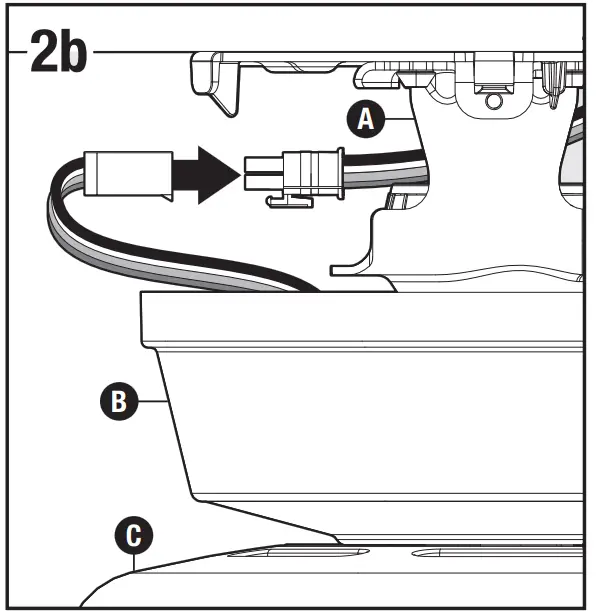 2b

A

B

C