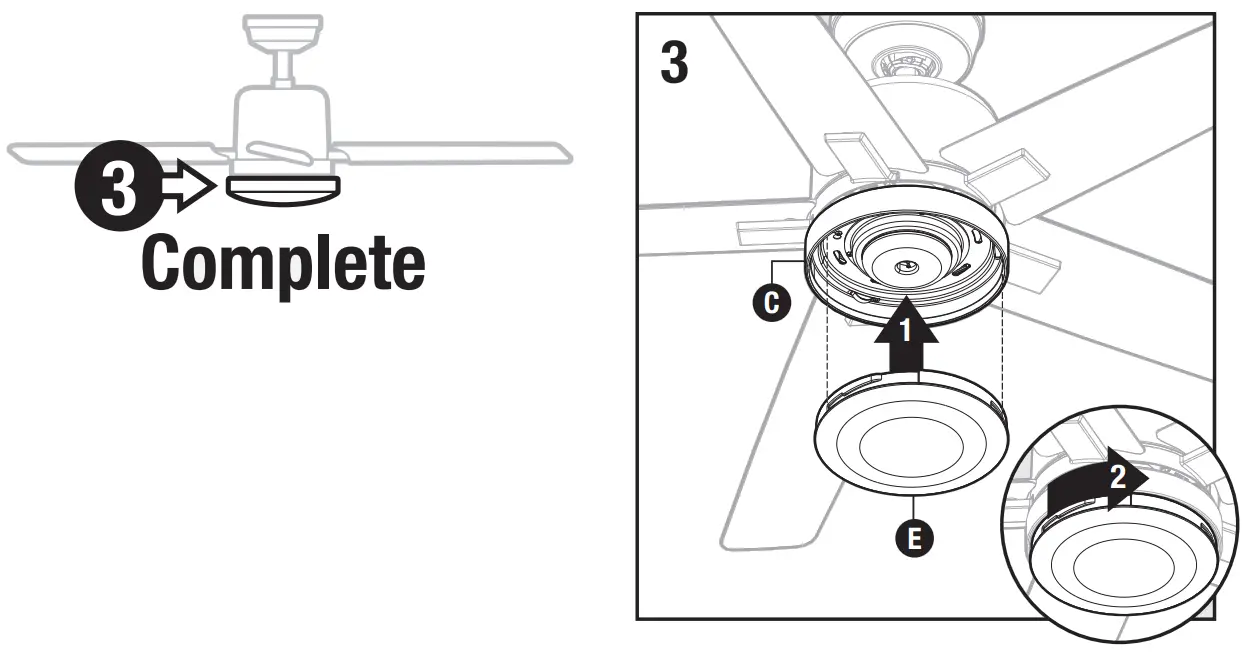 3
Complete

3
C
1
E
2