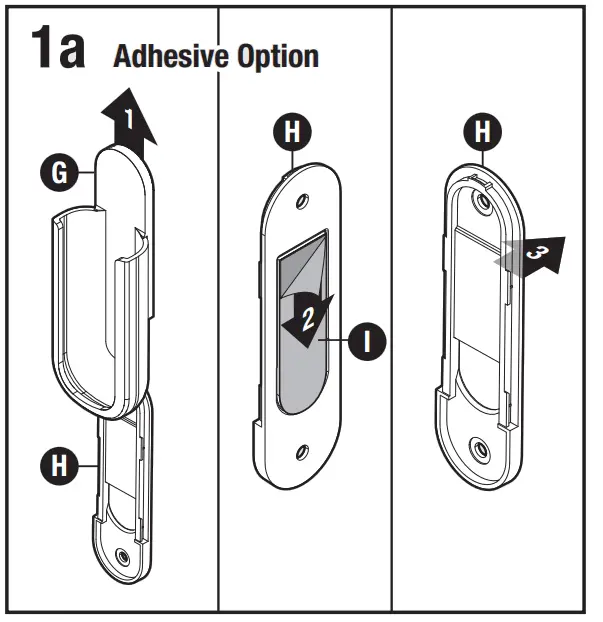 1a Adhesive Option

1

G

H

H

2

I

H

3