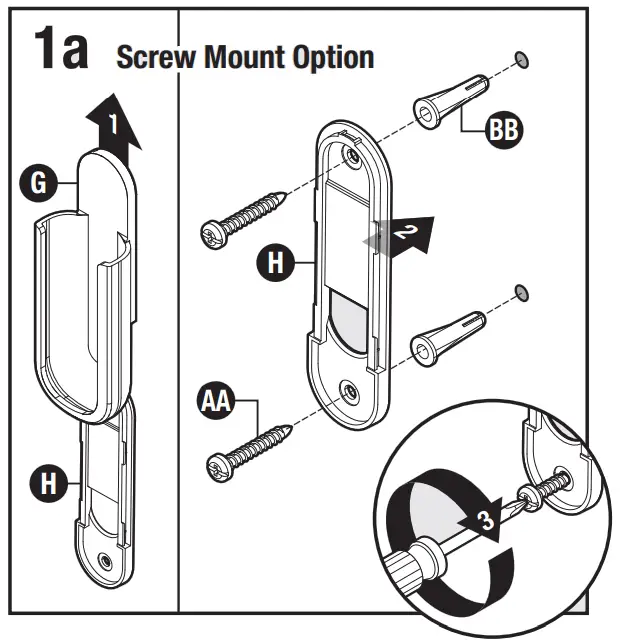 1a Screw Mount Option

1

G

H

BB

2

H

AA

3