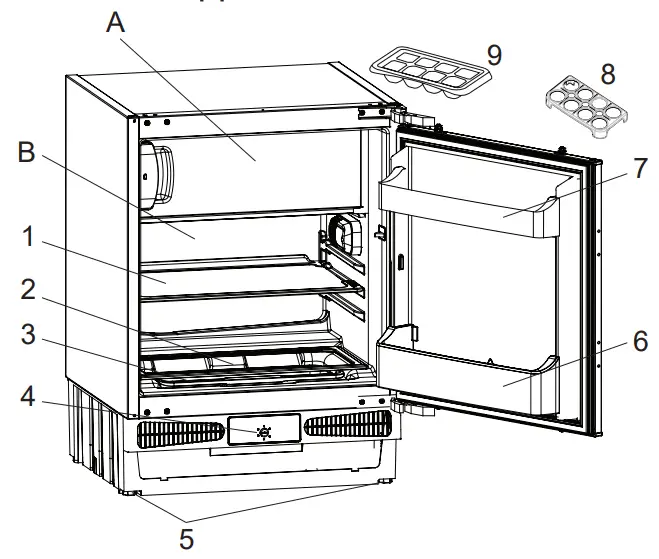 A
9
8
B
7
1
2
3
6
4
5