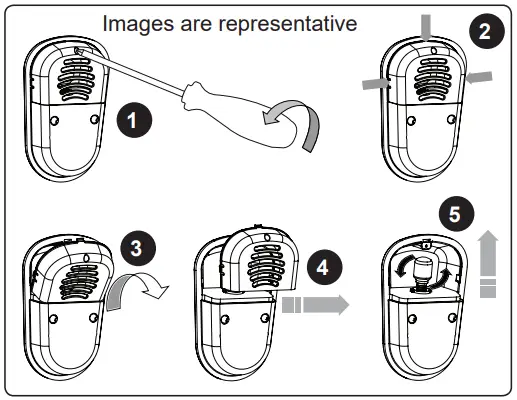 Images are representative

1

2

3

4

5