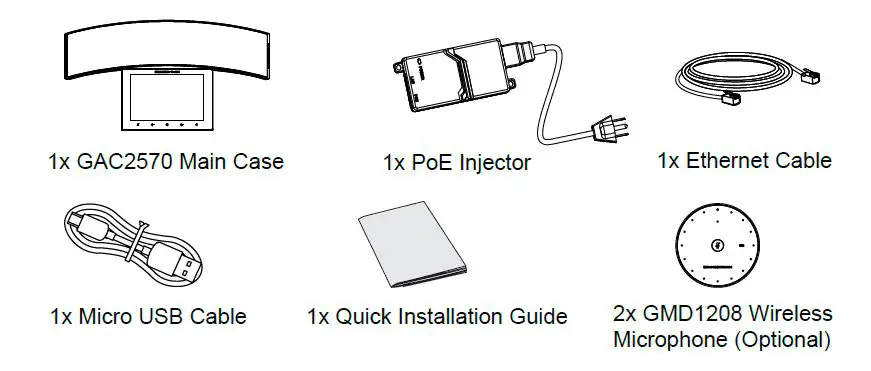 1x GAC2570 Main Case

1x PoE Injector

1x Ethernet Cable

1x Micro USB Cable

1x Quick Installation Guide

2x GMD1208 Wireless Microphone (Optional)