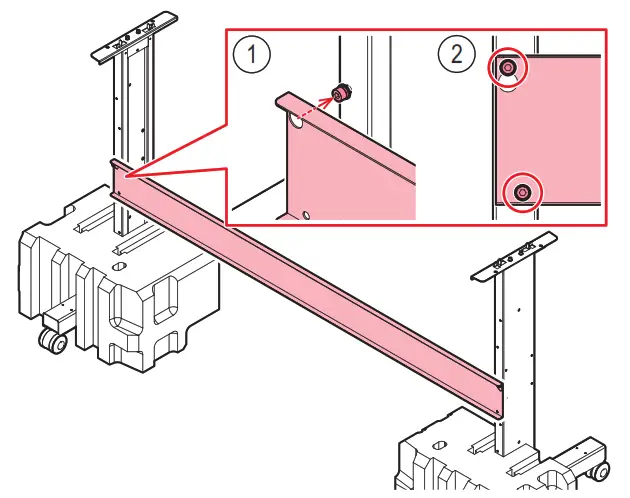 1

2