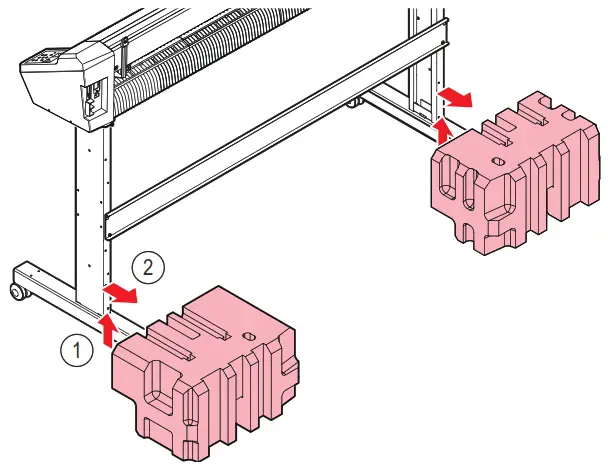 2

1