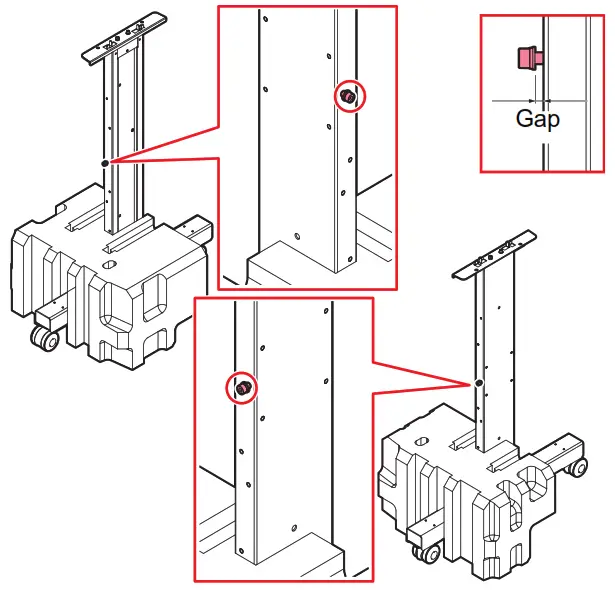 Gap