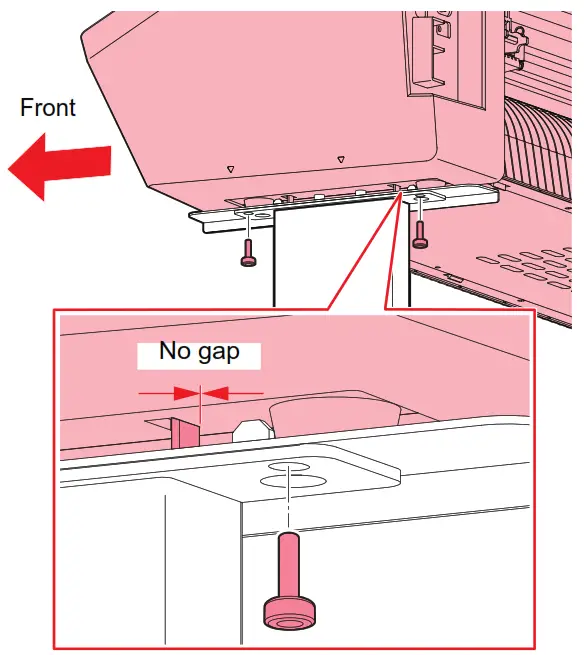 Front

No gap