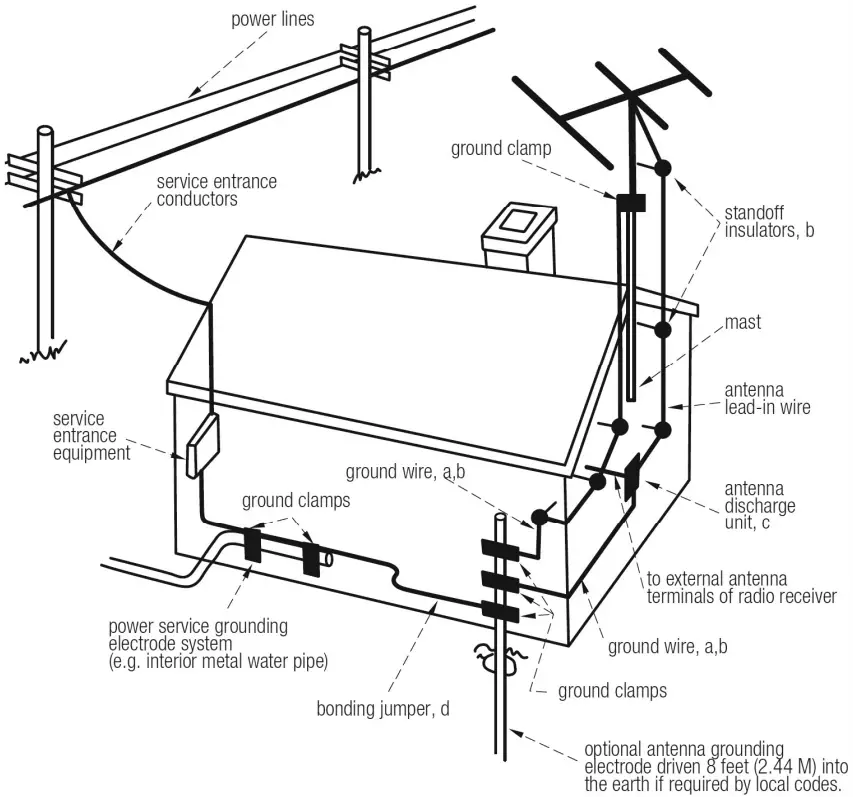 power lines

ground clamp

service entrance conductors

standoff insulators, b

mast

antenna lead-in wire

service entrance equipment

ground wire, a,b

antenna discharge unit, c

ground clamps

to external antenna terminals of radio receiver

power service grounding electrode system (e.g. interior metal water pipe)

ground wire, a,b

ground clamps

bonding jumper, d

optional antenna grounding electrode driven 8 feet (2.44 M) into the earth if required by local codes.