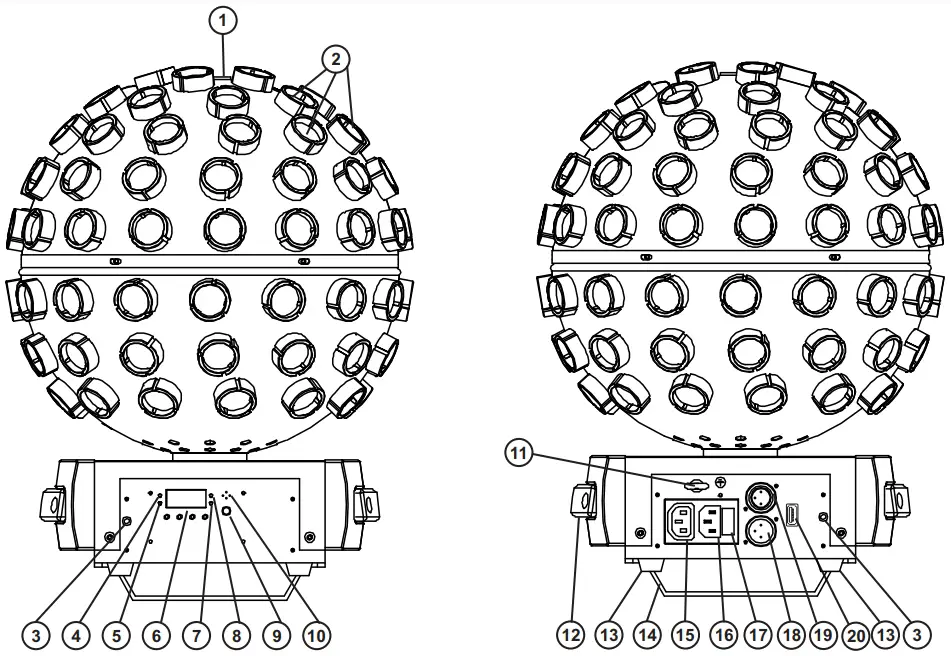 1
2
3 4 5 6 7 8 9 10
11
12 13 14 15 16 17 18 19 20 13 3