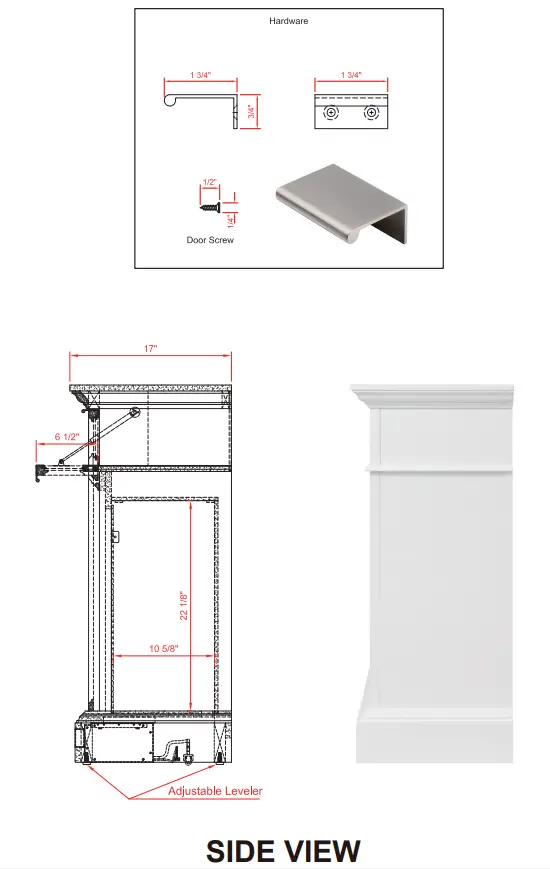 Hardware

1 3/4"

3/4"

1 3/4"

1/2"

1/4"

Door Screw

17"

6 1/2"

22 1/8"

10 5/8"

Adjustable Leveler

SIDE VIEW