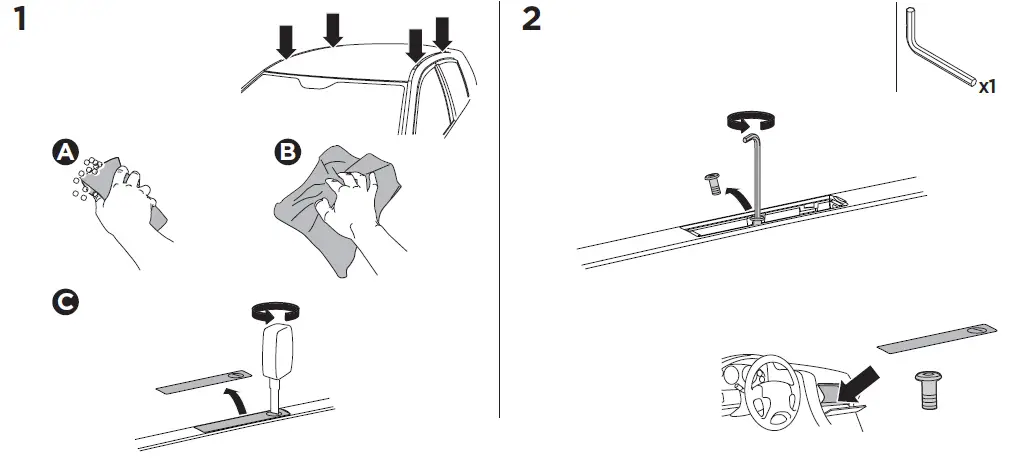 1

A

B

C

2

x1