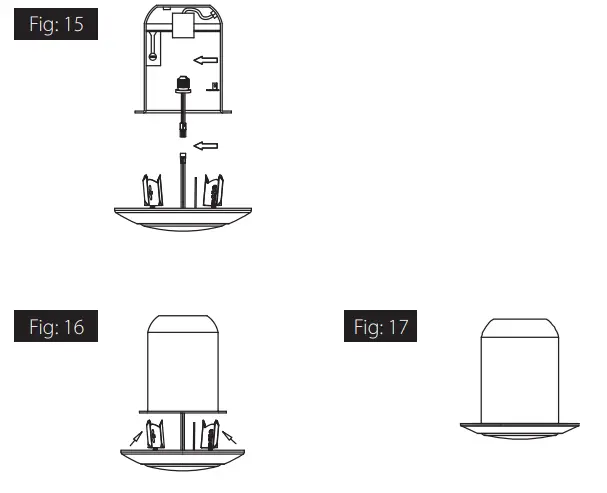 Fig: 15

Fig: 16

Fig: 17