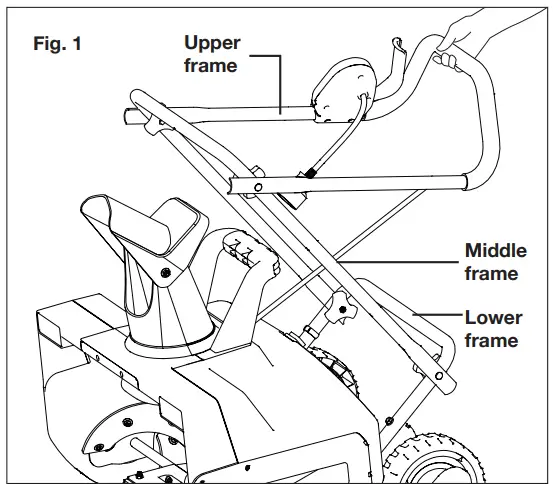 Fig. 1

Upper frame

Middle frame

Lower frame