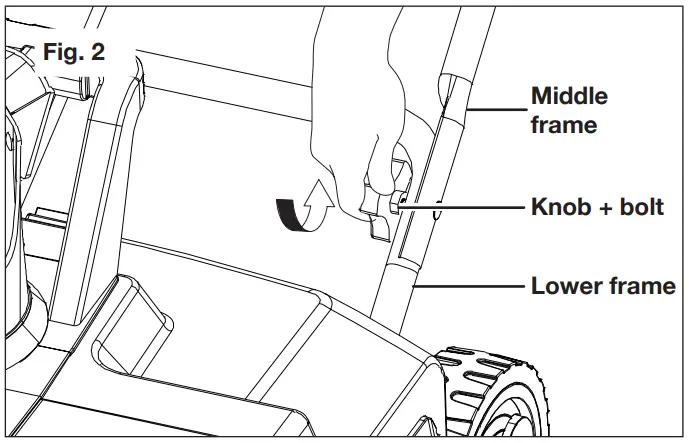 Fig. 2

Middle frame

Knob + bolt

Lower frame