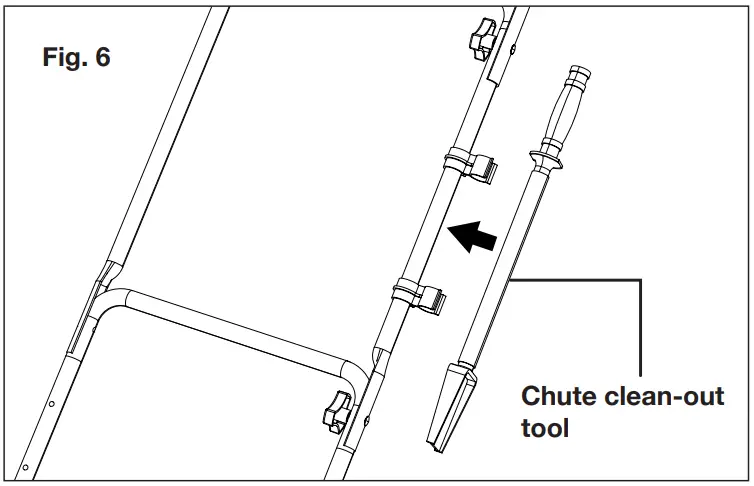 Fig. 6

Chute clean-out tool