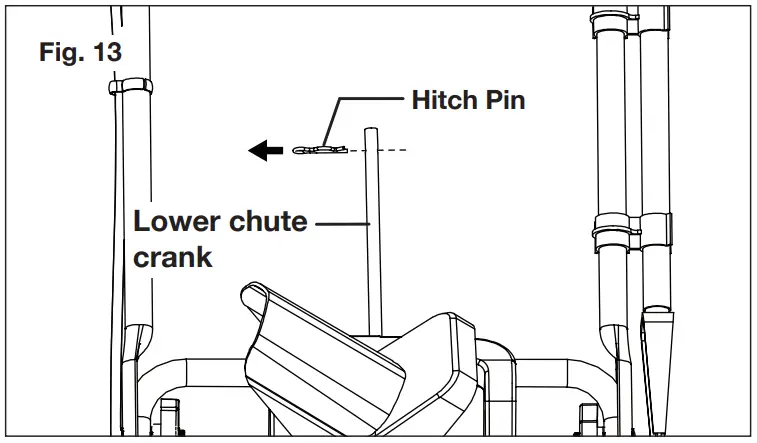 Fig. 13

Hitch Pin

Lower chute crank