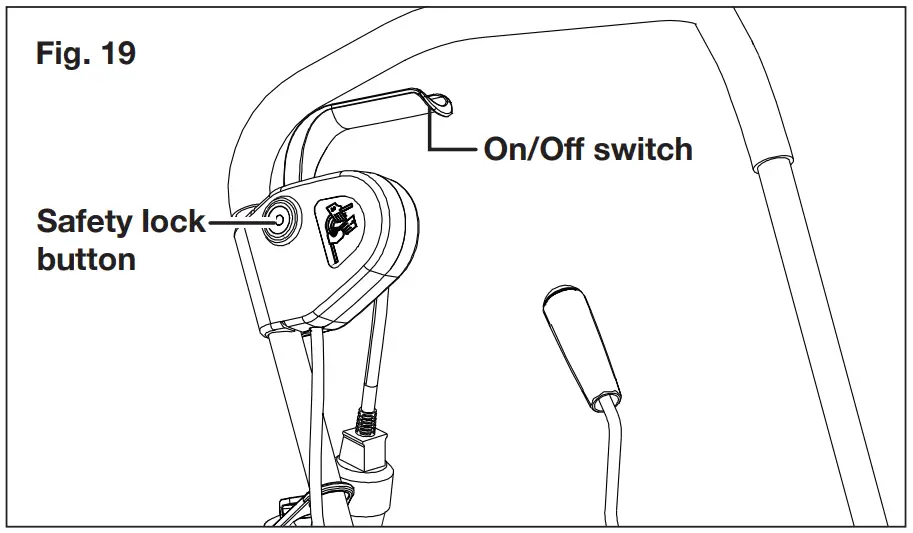 Fig. 19

On/Off switch

Safety lock button