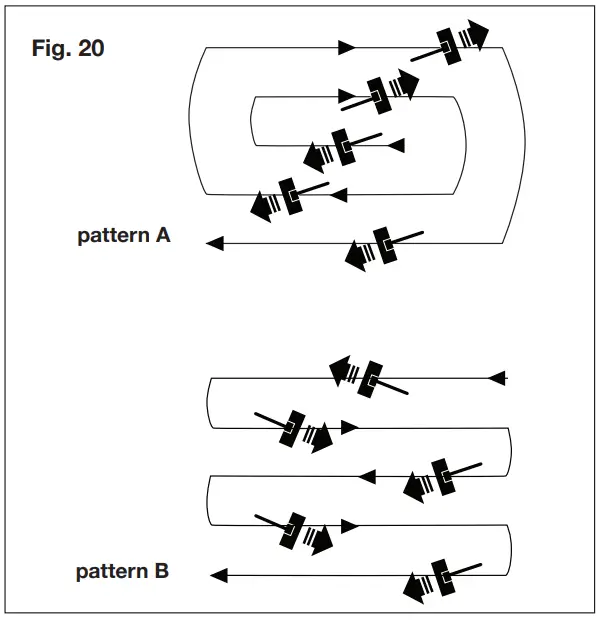 Fig. 20

pattern A

pattern B