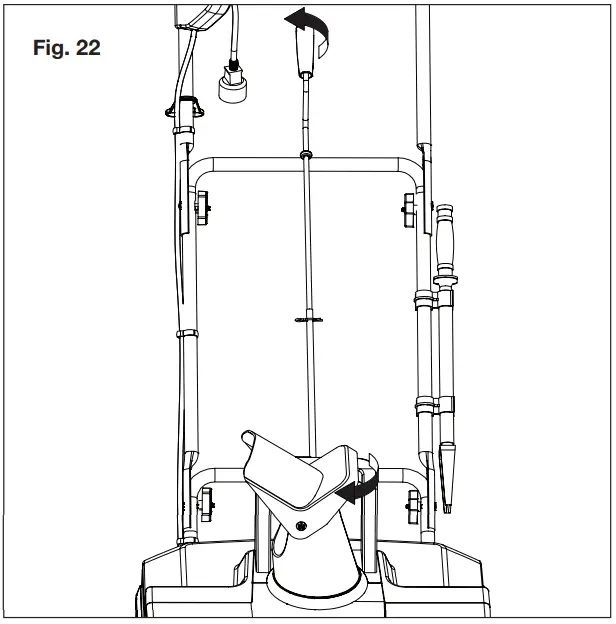 Fig. 22