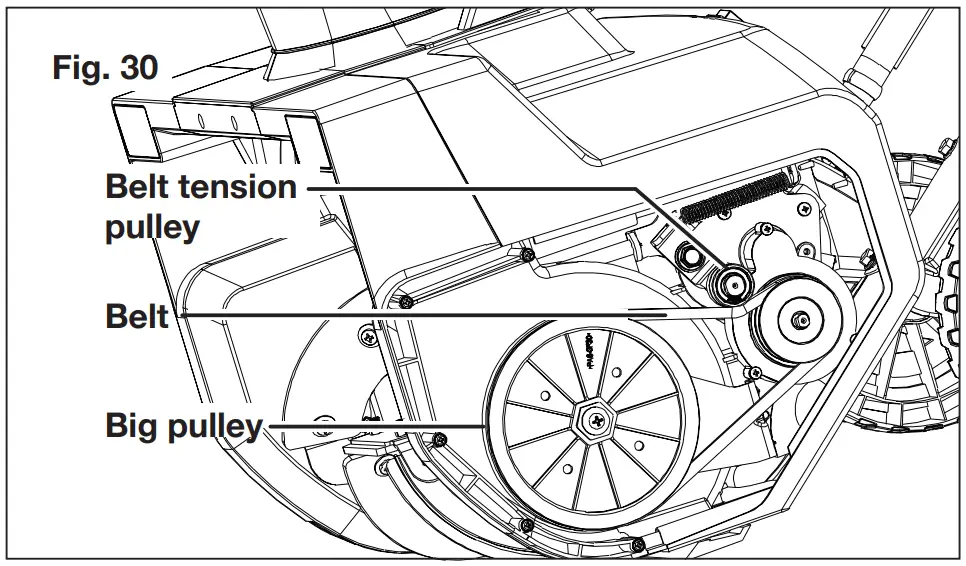 Fig. 30

Belt tension pulley

Belt

Big pulley