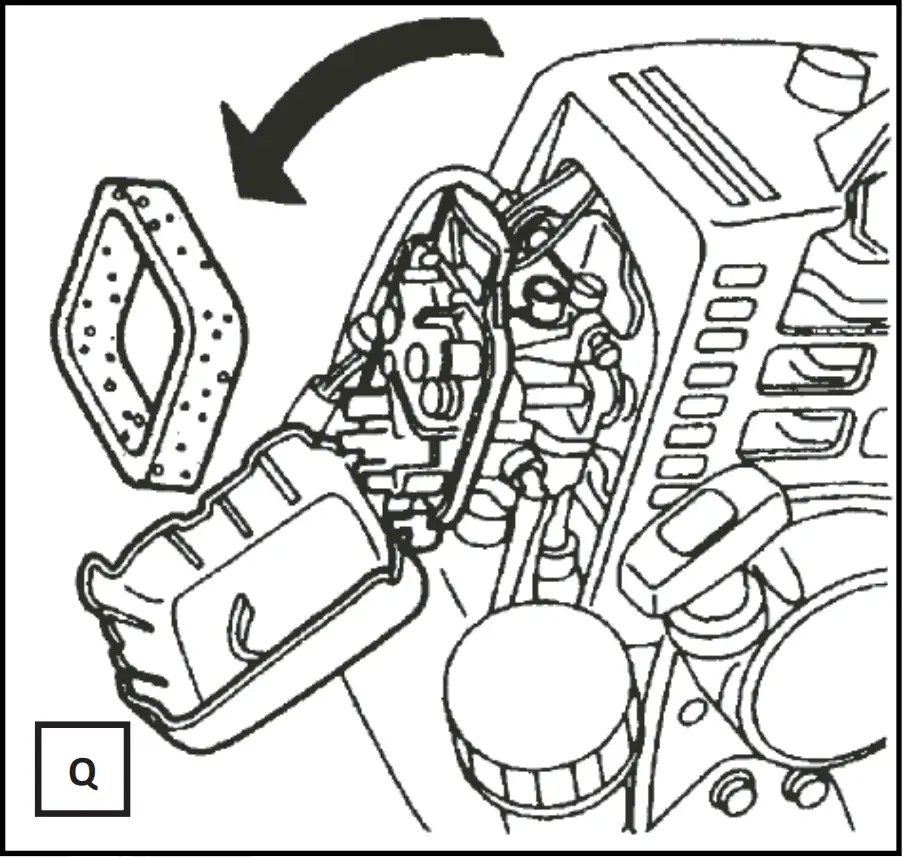 Q