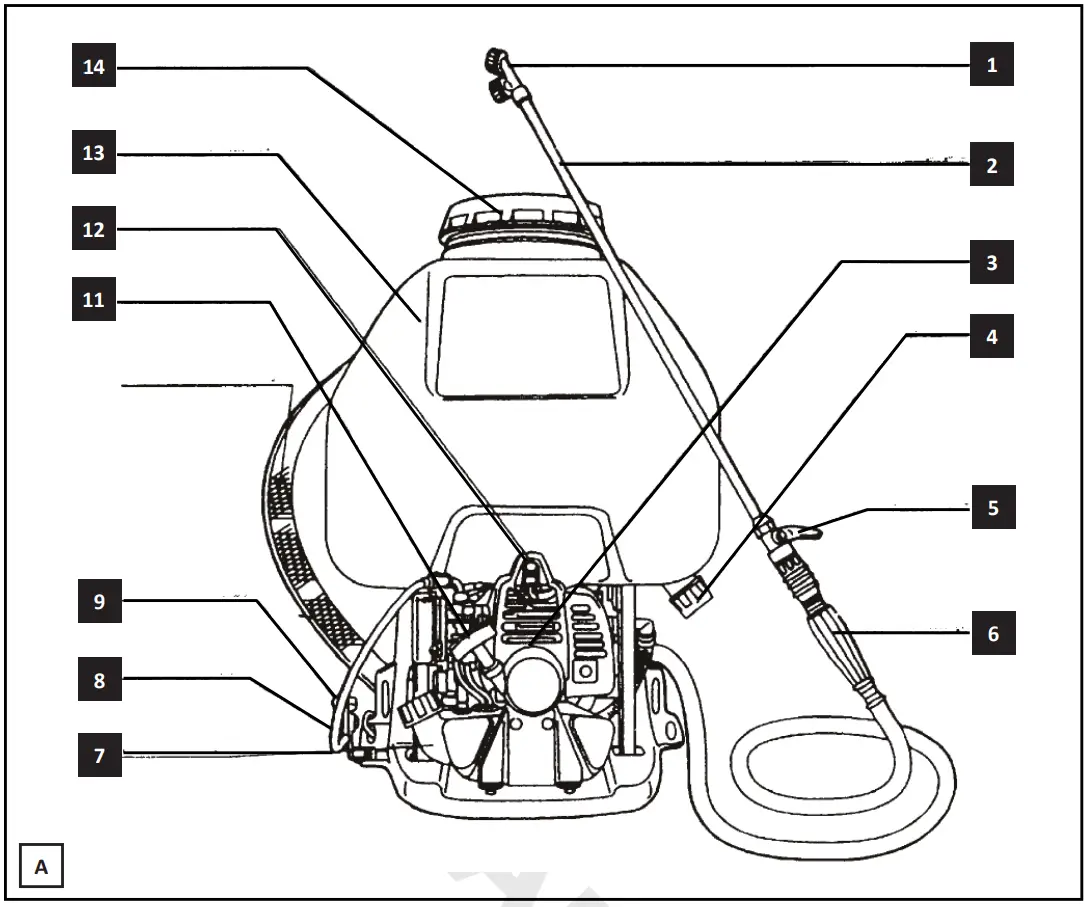 14
13
12
11
9
8
7
1
2
3
4
5
6
A