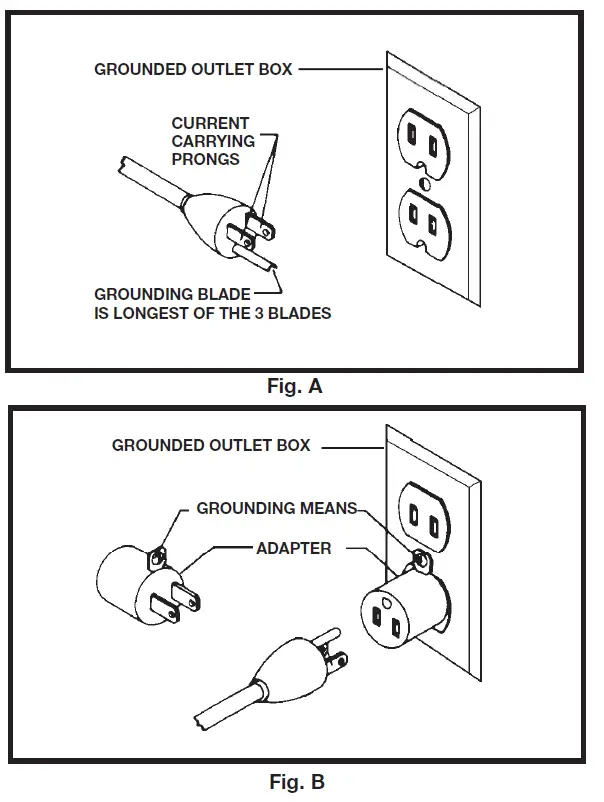 GROUNDED OUTLET BOX

CURRENT CARRYING PRONGS

GROUNDING BLADE IS LONGEST OF THE 3 BLADES

Fig. A

GROUNDED OUTLET BOX

GROUNDING MEANS

ADAPTER

Fig. B