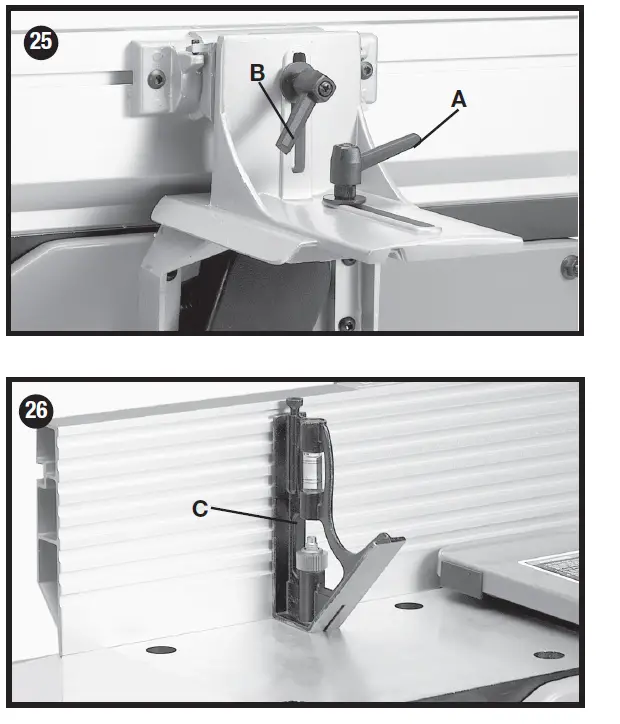 25

B

A

26

C