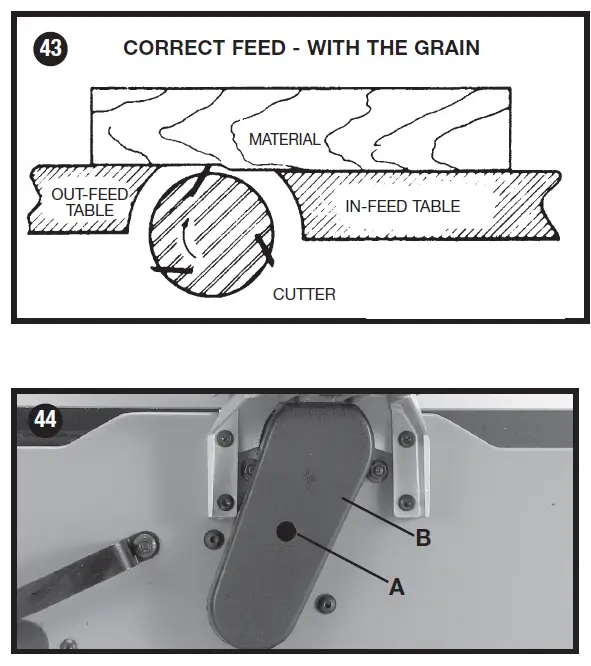 43

CORRECT FEED - WITH THE GRAIN

MATERIAL

OUT-FEED TABLE

IN-FEED TABLE

CUTTER

44

B

A