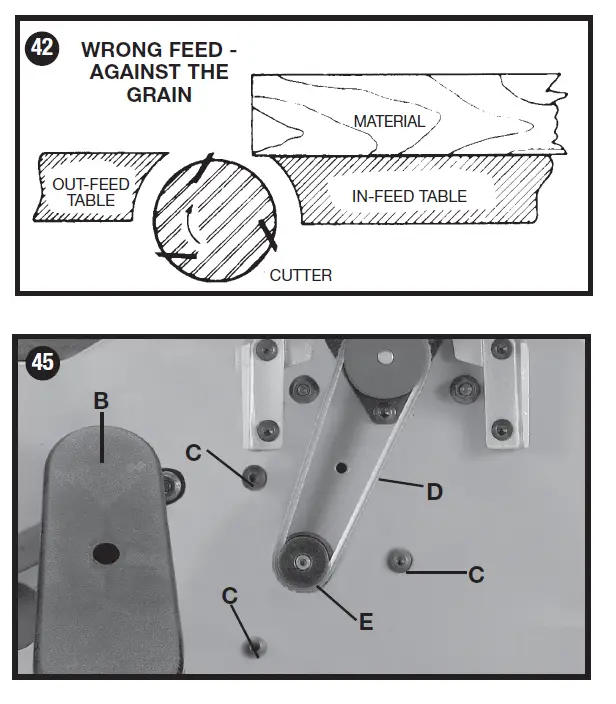 42

WRONG FEED - AGAINST THE GRAIN

MATERIAL

OUT-FEED TABLE

IN-FEED TABLE

CUTTER

45

B

C

D

C

C

E