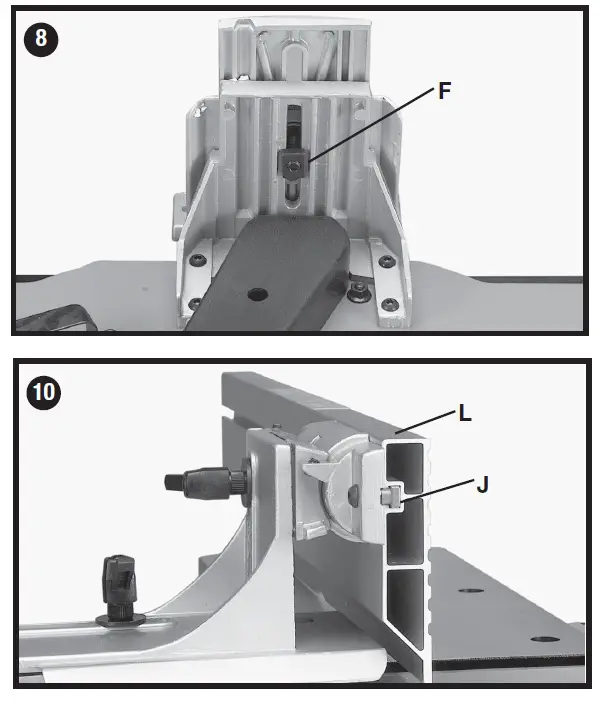 8

F

10

L

J