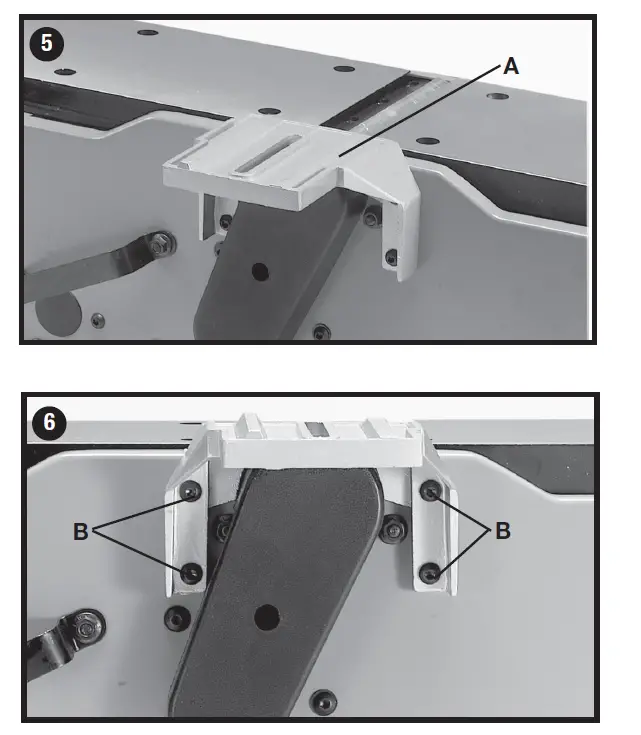 5

A

6

B

B