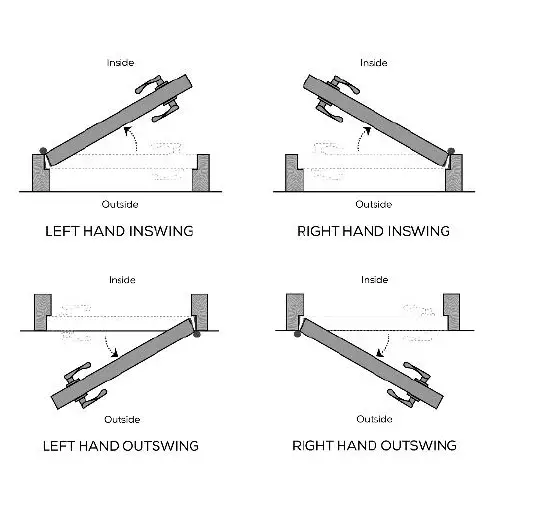 Inside

Outside

LEFT HAND INSWING

Inside

Outside

RIGHT HAND INSWING

Inside

Outside

LEFT HAND OUTSWING

Inside

Outside

RIGHT HAND OUTSWING