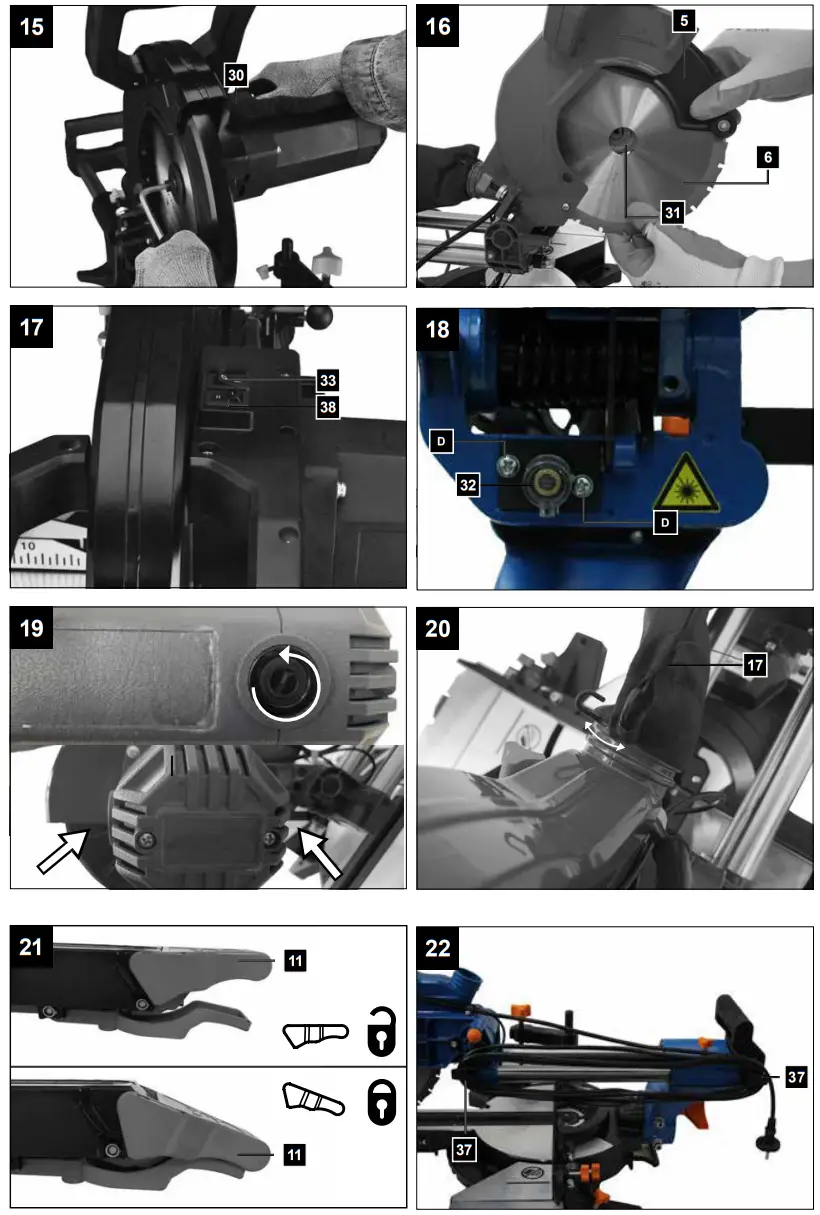 15
30

16
5
6
31

17
33
38
10

18
D
32
D

19

20
17

21
11
11

22
37
37