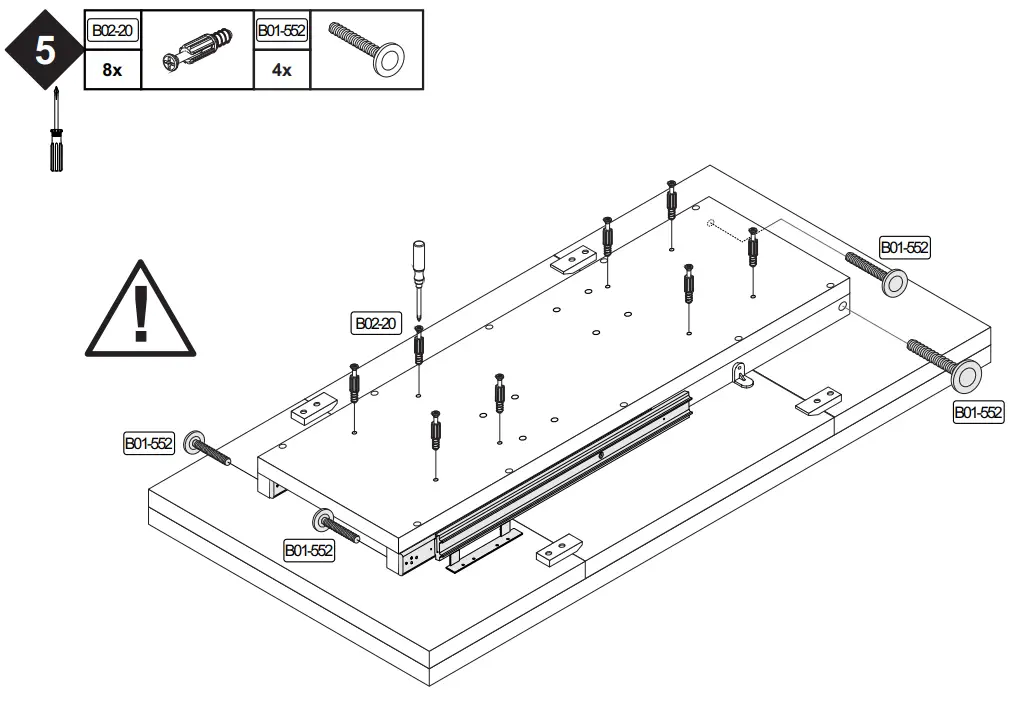 5

| B02-20 | | B01-552 | |
|---|---|---|---|
| 8x | | 4x | |

B01-552

B02-20

B01-552

B01-552

B01-552