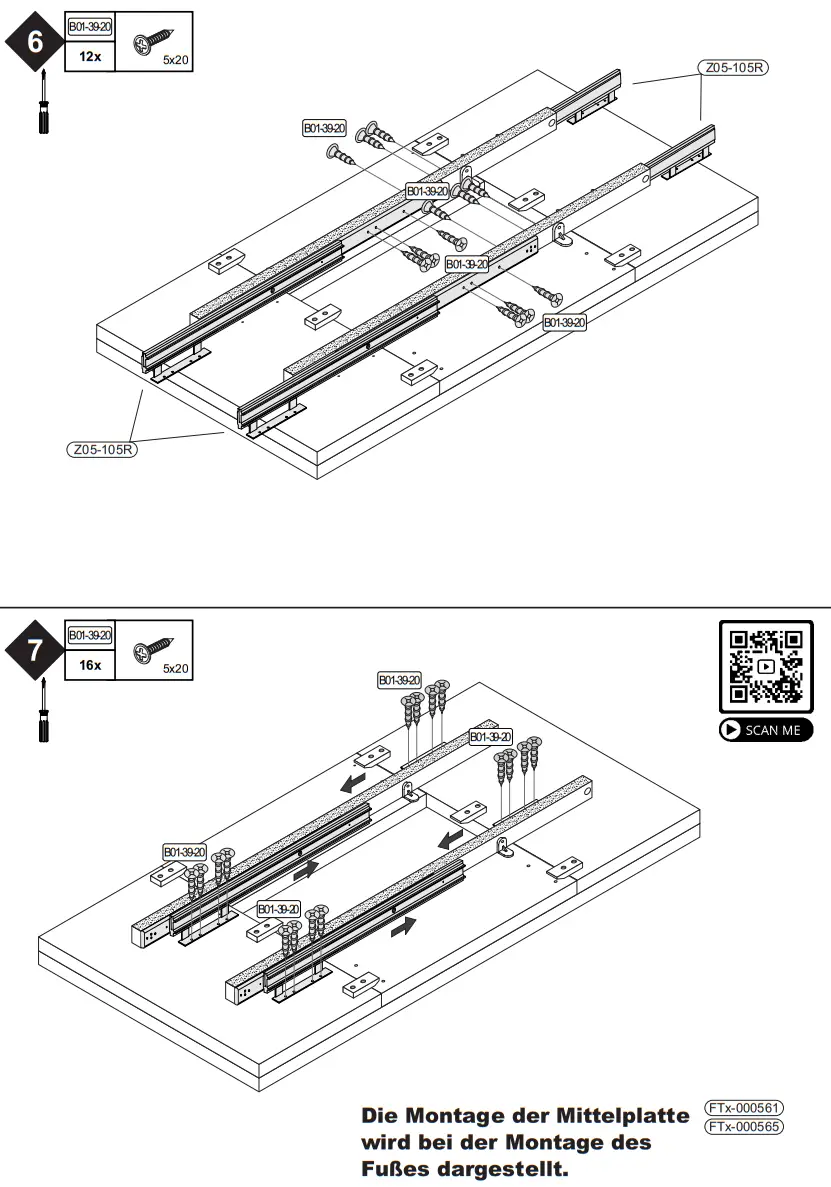 6

B01-39-20
12x
5x20

Z05-105R
B01-39-20
B01-39-20
B01-39-20
B01-39-20
Z05-105R

7

B01-39-20
16x
5x20

SCAN ME

B01-39-20
B01-39-20
B01-39-20
B01-39-20

Die Montage der Mittelplatte wird bei der Montage des Fußes dargestellt.

FTx-000561
FTx-000565