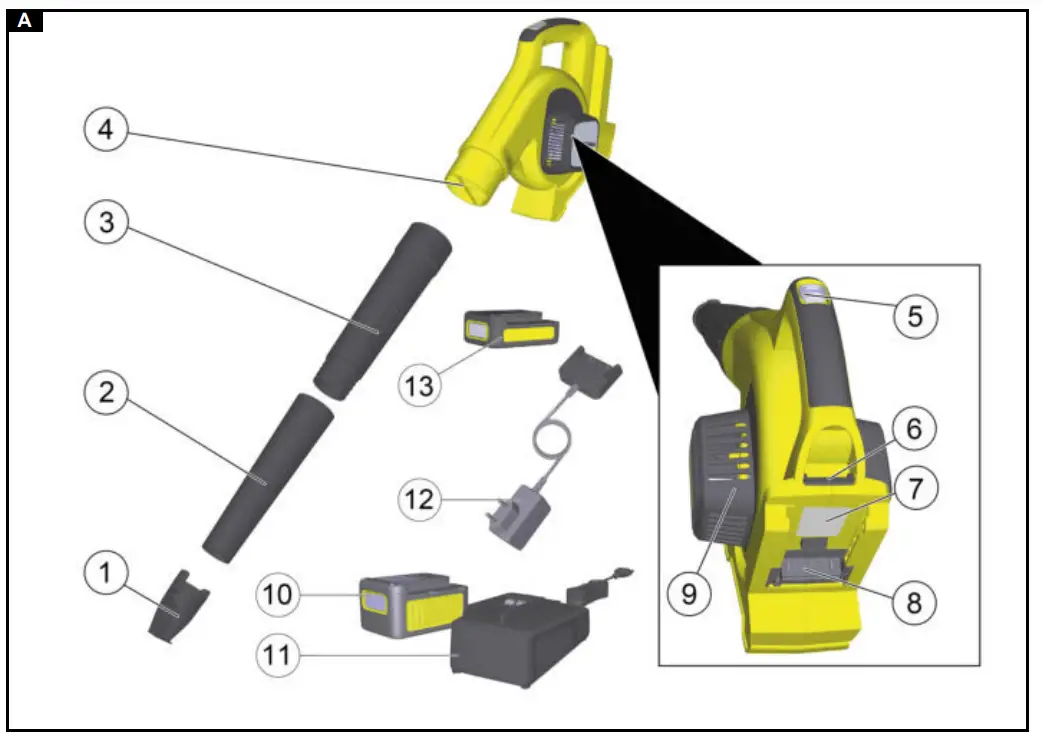 A

4

3

2

1

13

12

10

11

5

6

7

9

8