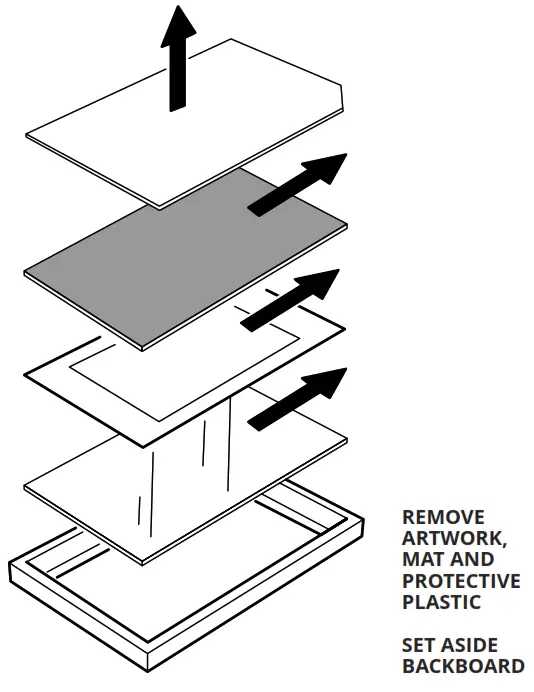 REMOVE ARTWORK, MAT AND PROTECTIVE PLASTIC

SET ASIDE BACKBOARD