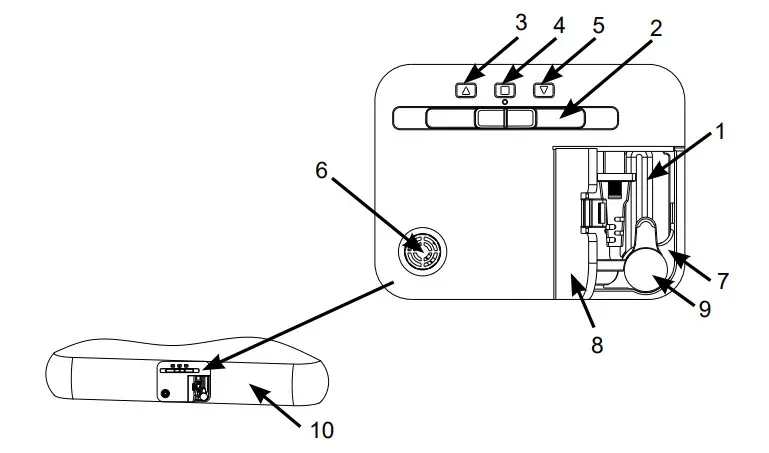 3 4 5 2
1
6
7
9
8
10