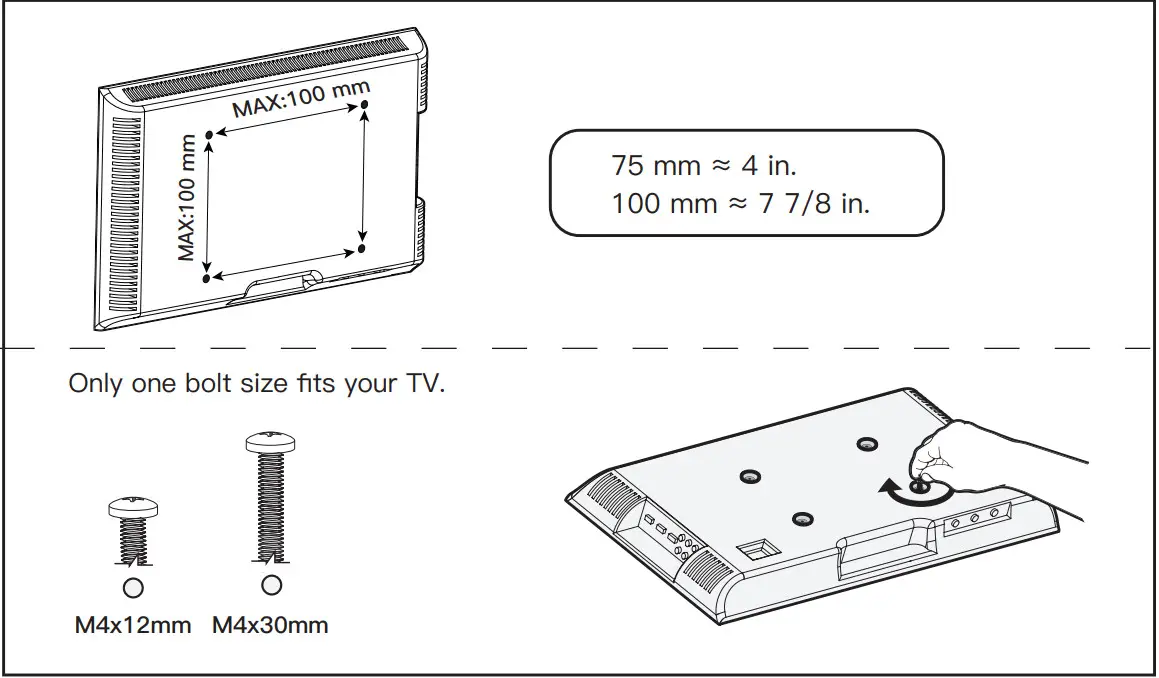 MAX:100 mm

MAX:100 mm

75 mm ≈ 4 in.
100 mm ≈ 7 7/8 in.

Only one bolt size fits your TV.

M4x12mm M4x30mm