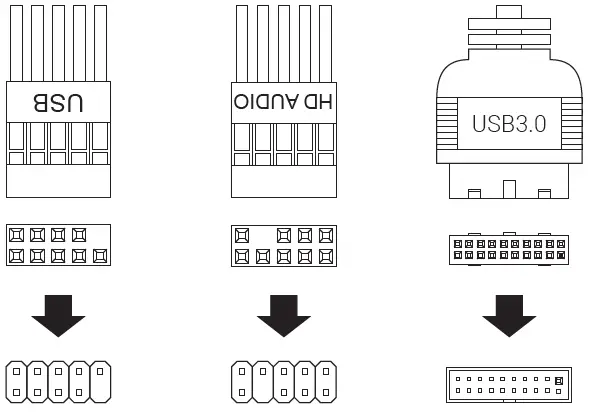 USB

HD AUDIO

USB3.0