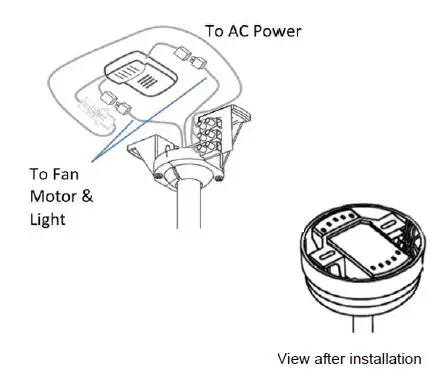 To AC Power

To Fan Motor & Light

View after installation