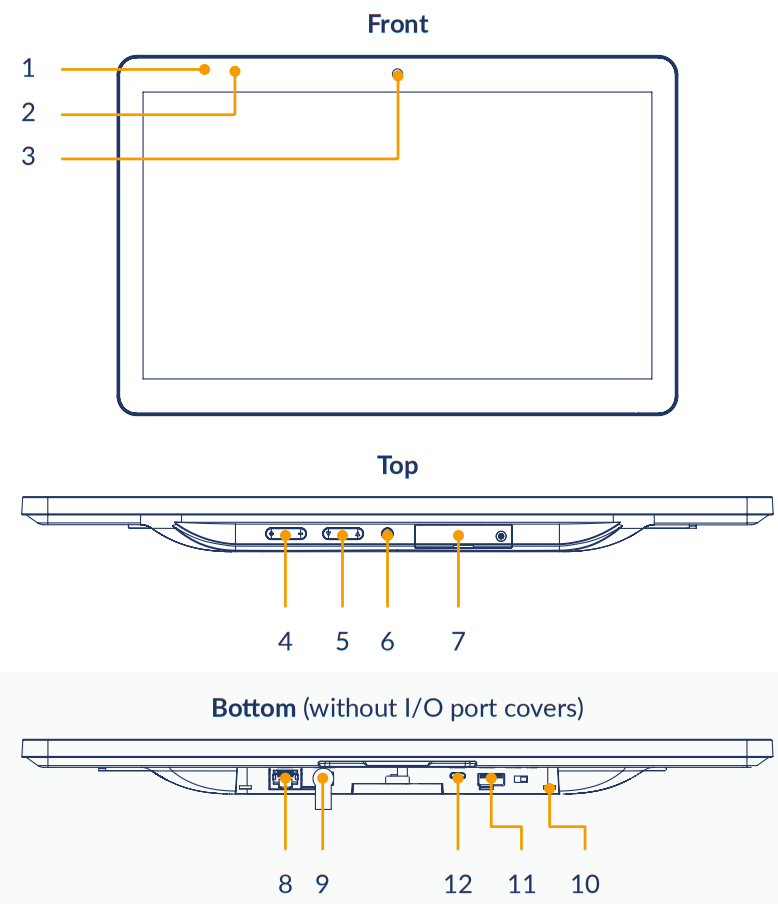 Front

1
2
3

Top

4 5 6 7

Bottom (without I/O port covers)

8 9 12 11 10