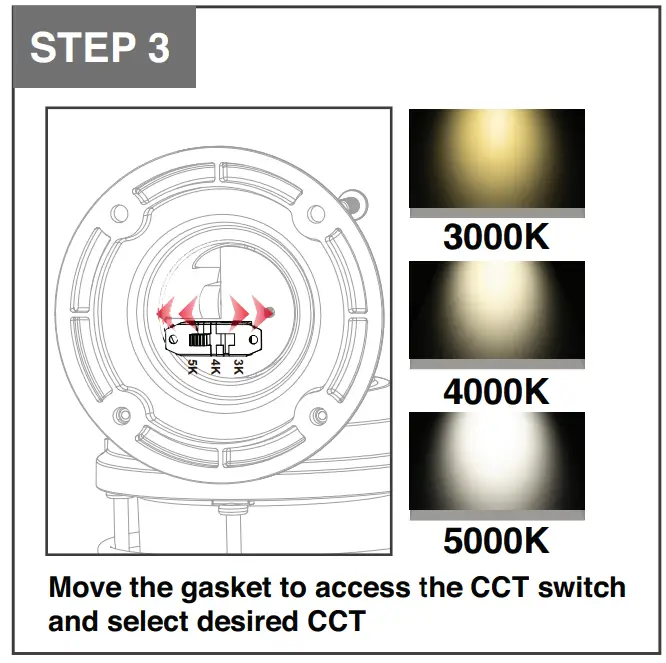 STEP 3

5K
4K
3K

3000K

4000K

5000K

Move the gasket to access the CCT switch and select desired CCT