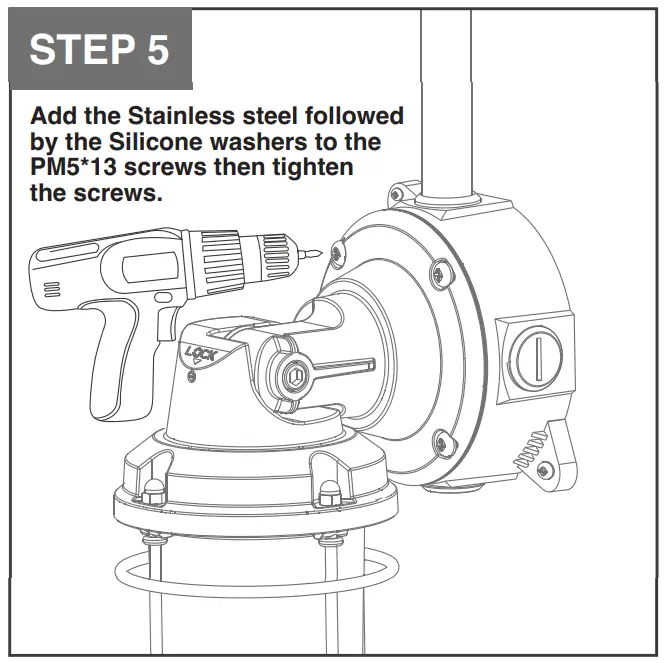 STEP 5

Add the Stainless steel followed by the Silicone washers to the PM5*13 screws then tighten the screws.

LOCK